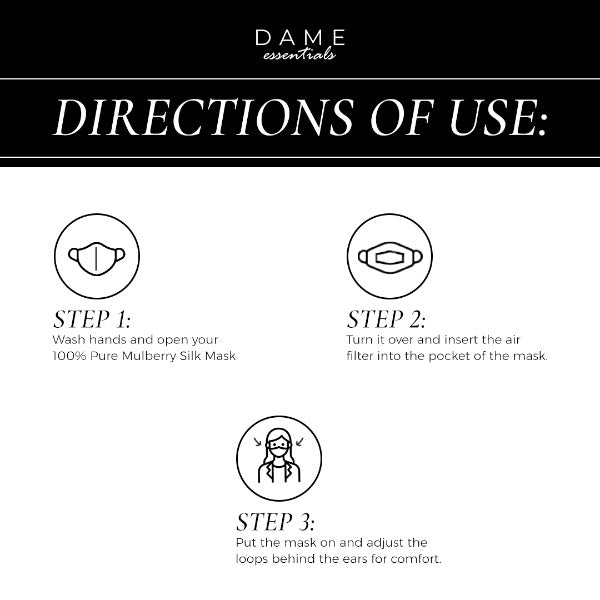 DAME
essentials

DIRECTIONS OF USE:

STEP 1:
Wash hands and open your 100% Pure Mulberry Silk Mask

STEP 2:
Turn it over and insert the air filter into the pocket of the mask.

STEP 3:
Put the mask on and adjust the loops behind the ears for comfort.